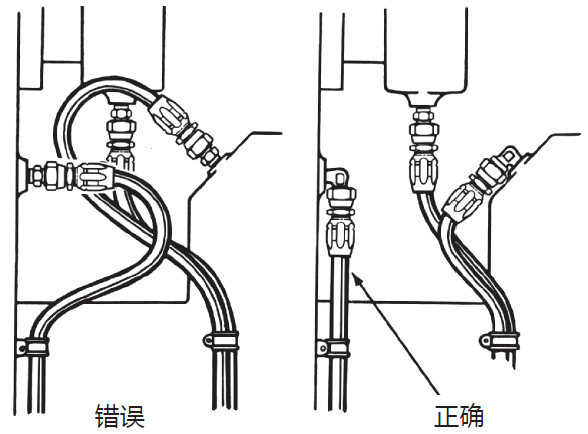 错误

正确